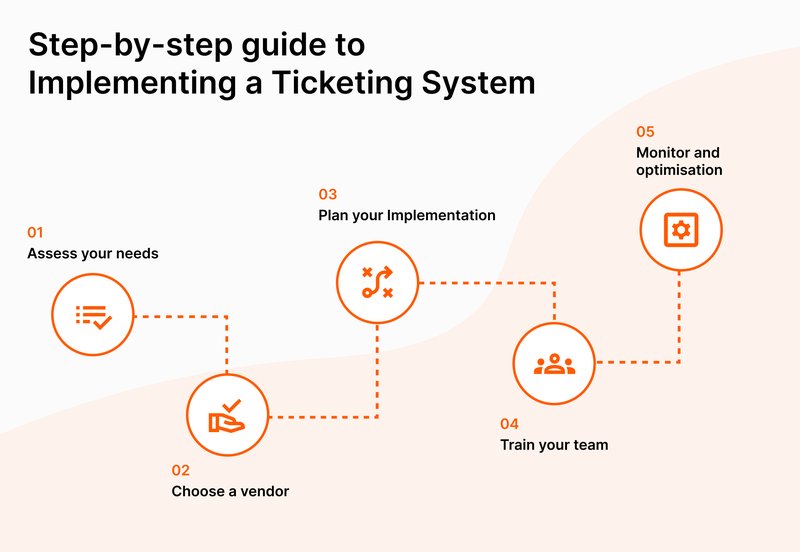 Step-by-step guide to Implementing a Ticketing System

01
Assess your needs

02
Choose a vendor

03
Plan your Implementation

04
Train your team

05
Monitor and optimisation